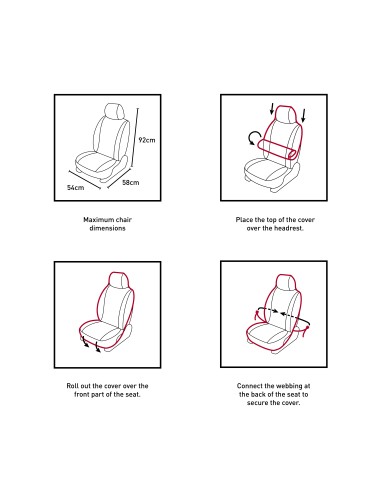 92cm

54cm

58cm

Maximum chair dimensions

Place the top of the cover over the headrest.

Roll out the cover over the front part of the seat.

Connect the webbing at the back of the seat to secure the cover.