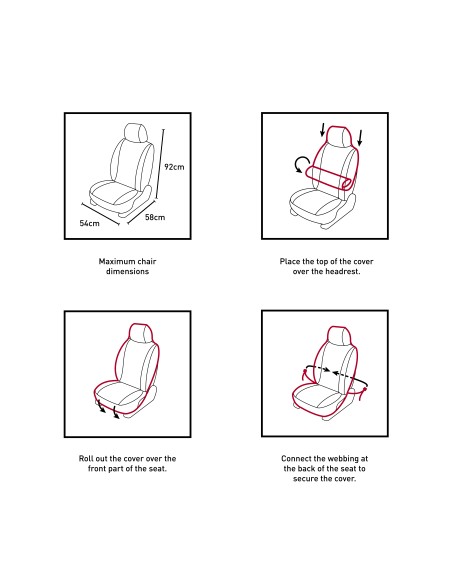 92cm

54cm

58cm

Maximum chair dimensions

Place the top of the cover over the headrest.

Roll out the cover over the front part of the seat.

Connect the webbing at the back of the seat to secure the cover.