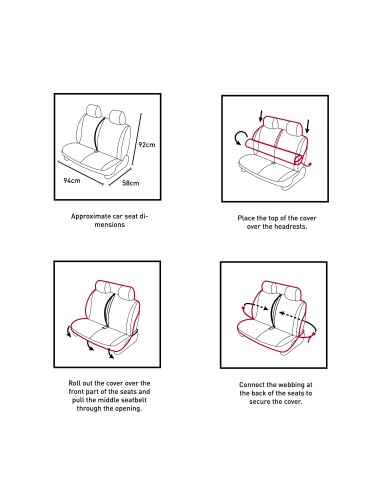 92cm

94cm

58cm

Approximate car seat dimensions

Place the top of the cover over the headrests.

Roll out the cover over the front part of the seats and pull the middle seatbelt through the opening.

Connect the webbing at the back of the seats to secure the cover.