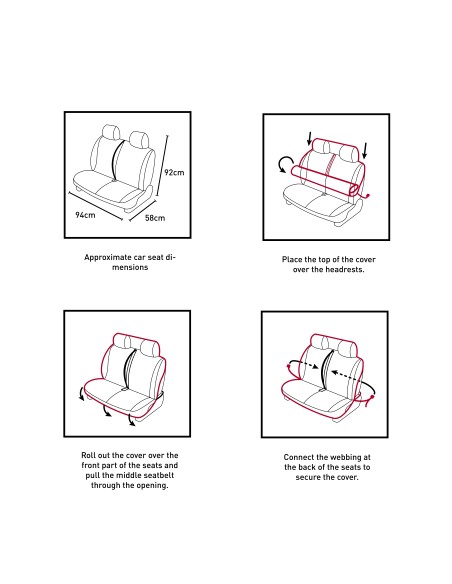 92cm

94cm

58cm

Approximate car seat dimensions

Place the top of the cover over the headrests.

Roll out the cover over the front part of the seats and pull the middle seatbelt through the opening.

Connect the webbing at the back of the seats to secure the cover.