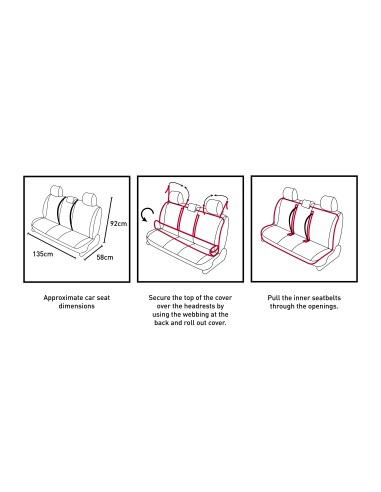 92cm

135cm

58cm

Approximate car seat dimensions

Secure the top of the cover over the headrests by using the webbing at the back and roll out cover.

Pull the inner seatbelts through the openings.