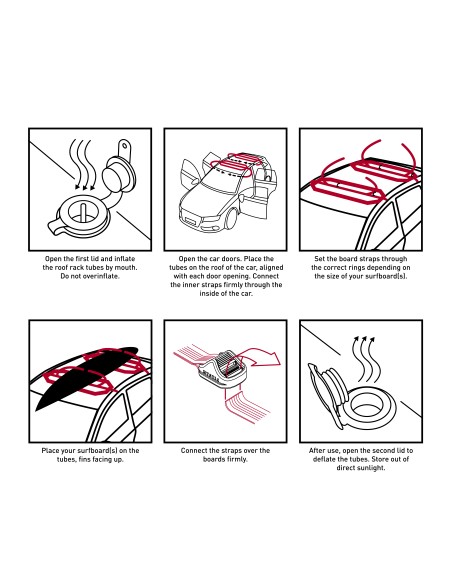 Open the first lid and inflate the roof rack tubes by mouth. Do not overinflate.

Open the car doors. Place the tubes on the roof of the car, aligned with each door opening. Connect the inner straps firmly through the inside of the car.

Set the board straps through the correct rings depending on the size of your surfboard(s).

Place your surfboard(s) on the tubes, fins facing up.

Connect the straps over the boards firmly.

After use, open the second lid to deflate the tubes. Store out of direct sunlight.