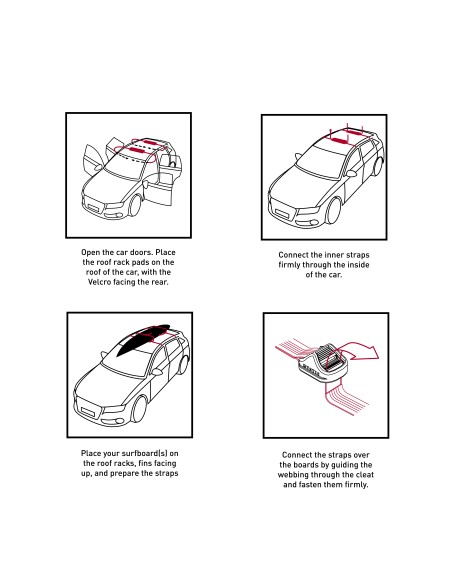 Open the car doors. Place the roof rack pads on the roof of the car, with the Velcro facing the rear.

Connect the inner straps firmly through the inside of the car.

Place your surfboard(s) on the roof racks, fins facing up, and prepare the straps

Connect the straps over the boards by guiding the webbing through the cleat and fasten them firmly.