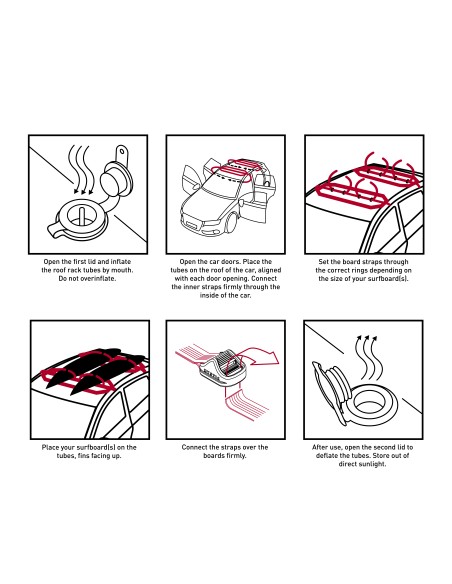 Open the first lid and inflate the roof rack tubes by mouth. Do not overinflate.

Open the car doors. Place the tubes on the roof of the car, aligned with each door opening. Connect the inner straps firmly through the inside of the car.

Set the board straps through the correct rings depending on the size of your surfboard(s).

Place your surfboard(s) on the tubes, fins facing up.

Connect the straps over the boards firmly.

After use, open the second lid to deflate the tubes. Store out of direct sunlight.