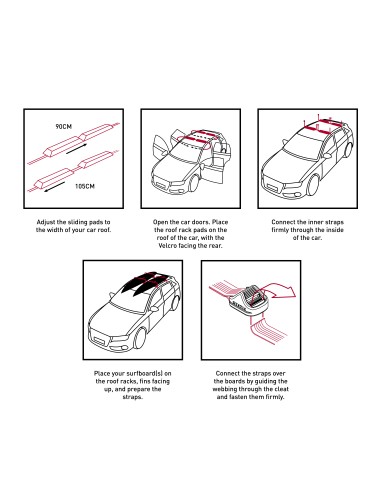 90CM

105CM

Adjust the sliding pads to the width of your car roof.

Open the car doors. Place the roof rack pads on the roof of the car, with the Velcro facing the rear.

Connect the inner straps firmly through the inside of the car.

Place your surfboard(s) on the roof racks, fins facing up, and prepare the straps.

Connect the straps over the boards by guiding the webbing through the cleat and fasten them firmly.